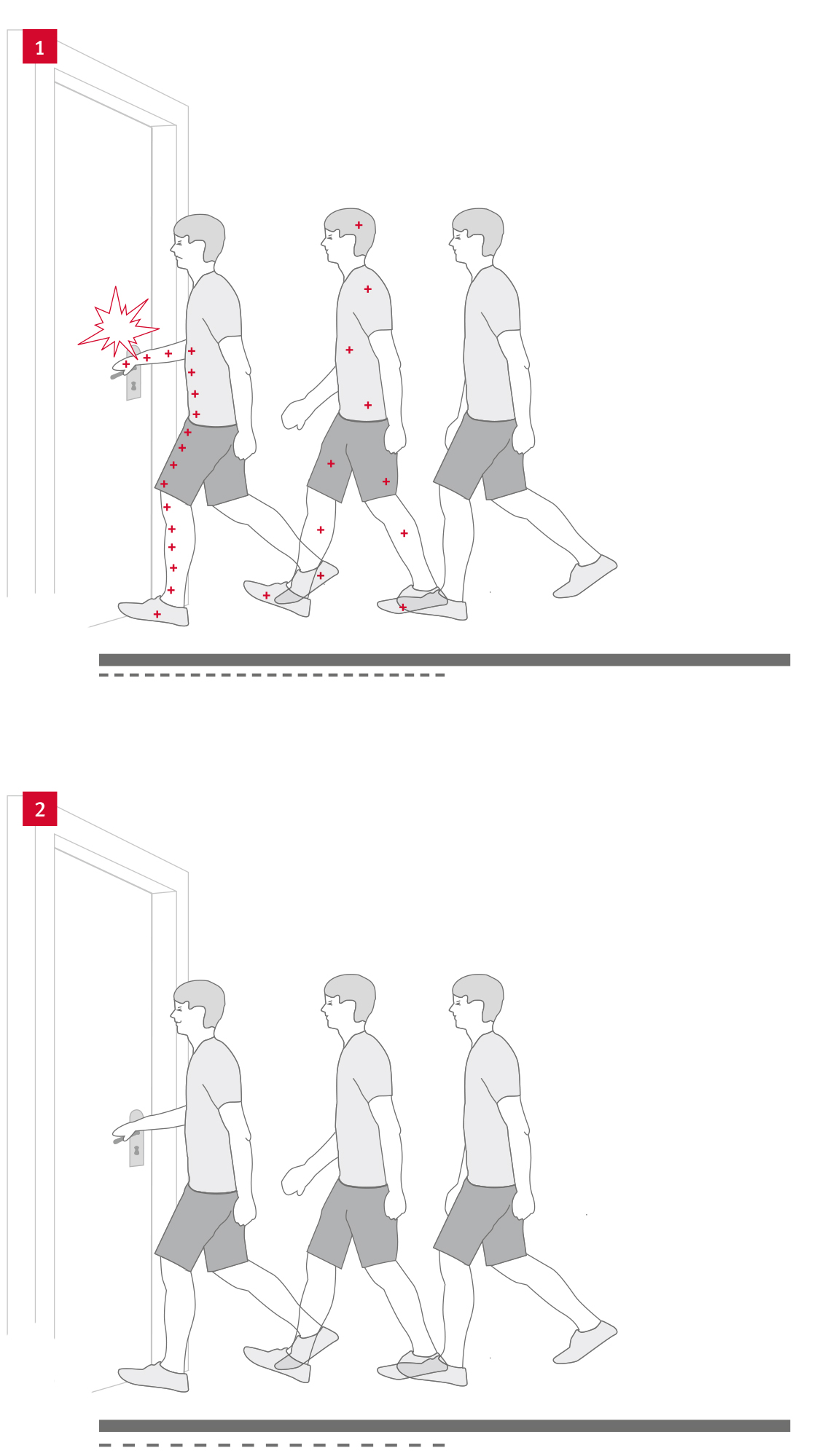 1

2